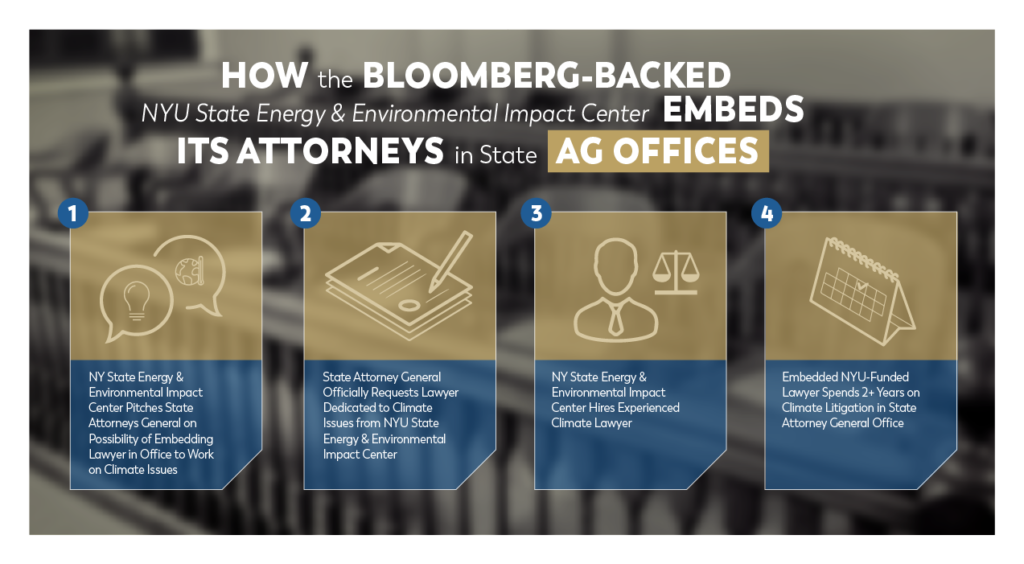 HOW the BLOOMBERG-BACKED NYU State Energy & Environmental Impact Center EMBEDS ITS ATTORNEYS in State AG OFFICES

1

NY State Energy & Environmental Impact Center Pitches State Attorneys General on Possibility of Embedding Lawyer in Office to Work on Climate Issues

2

State Attorney General Officially Requests Lawyer Dedicated to Climate Issues from NYU State Energy & Environmental Impact Center

3

NY State Energy & Environmental Impact Center Hires Experienced Climate Lawyer

4

Embedded NYU-Funded Lawyer Spends 2+ Years on Climate Litigation in State Attorney General Office