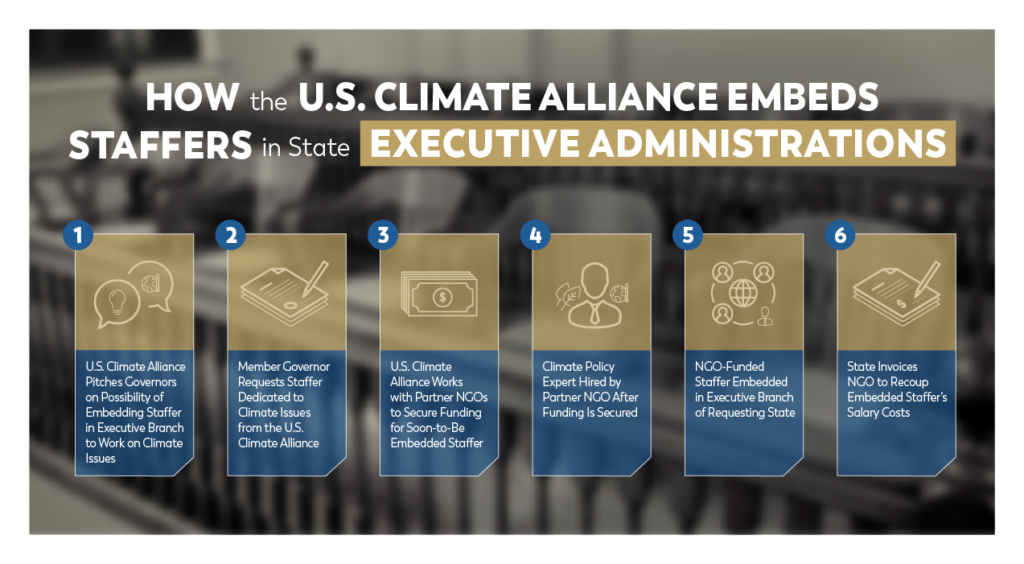 HOW the U.S. CLIMATE ALLIANCE EMBEDS STAFFERS in State EXECUTIVE ADMINISTRATIONS

1
U.S. Climate Alliance Pitches Governors on Possibility of Embedding Staffer in Executive Branch to Work on Climate Issues

2
Member Governor Requests Staffer Dedicated to Climate Issues from the U.S. Climate Alliance

3
U.S. Climate Alliance Works with Partner NGOs to Secure Funding for Soon-to-Be Embedded Staffer

4
Climate Policy Expert Hired by Partner NGO After Funding Is Secured

5
NGO-Funded Staffer Embedded in Executive Branch of Requesting State

6
State Invoices NGO to Recoup Embedded Staffer's Salary Costs