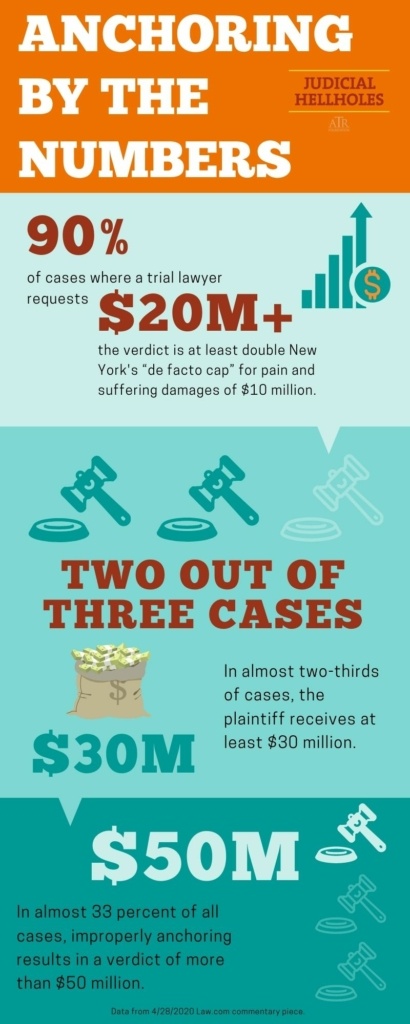 ANCHORING BY THE NUMBERS

JUDICIAL HELLHOLES

ATR

90%

of cases where a trial lawyer requests

$20M+

the verdict is at least double New York's "de facto cap" for pain and suffering damages of $10 million.

TWO OUT OF THREE CASES

$

$30M

In almost two-thirds of cases, the plaintiff receives at least $30 million.

$50M

In almost 33 percent of all cases, improperly anchoring results in a verdict of more than $50 million.

Data from 4/28/2020 Law.com commentary piece.