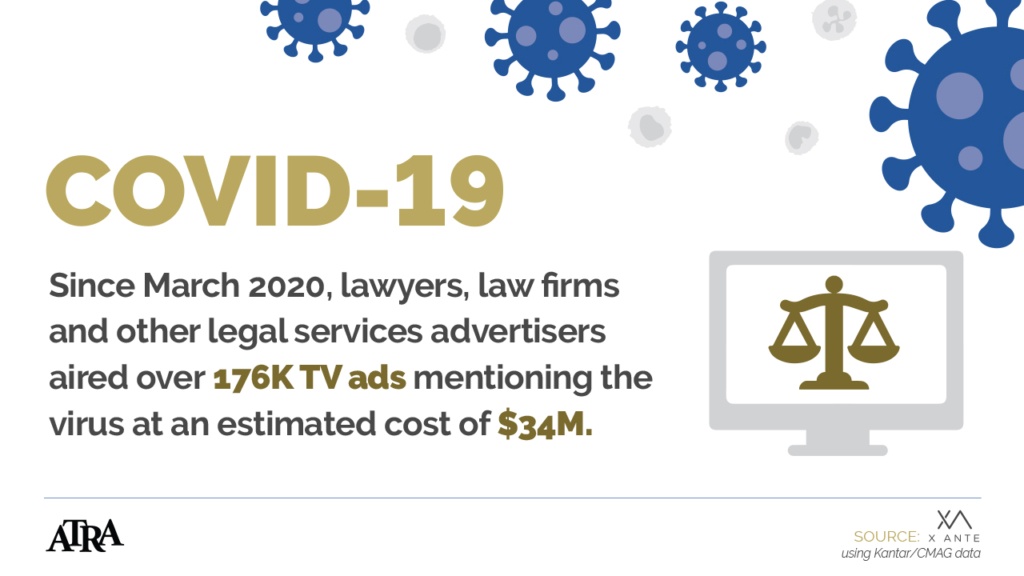 COVID-19

Since March 2020, lawyers, law firms and other legal services advertisers aired over 176K TV ads mentioning the virus at an estimated cost of $34M.

ATRA

SOURCE: X ANTE
using Kantar/CMAG data