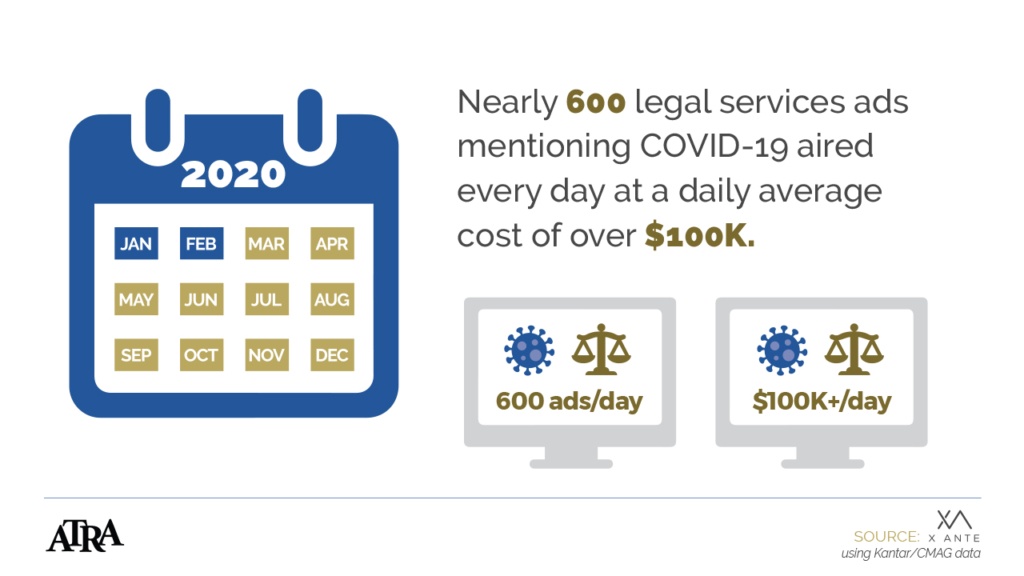 2020

JAN FEB MAR APR
MAY JUN JUL AUG
SEP OCT NOV DEC

Nearly 600 legal services ads mentioning COVID-19 aired every day at a daily average cost of over $100K.

600 ads/day

$100K+/day

ATRA

SOURCE: X ANTE
using Kantar/CMAG data